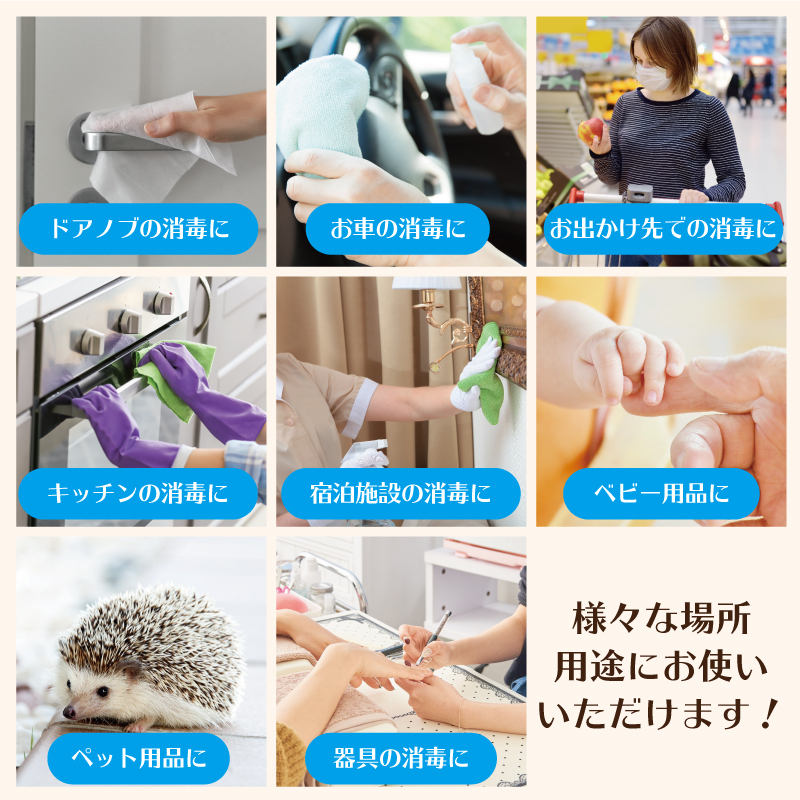 ドアノブの消毒に

お車の消毒に

お出かけ先での消毒に

キッチンの消毒に

宿泊施設の消毒に

ベビー用品に

ペット用品に

器具の消毒に

様々な場所
用途にお使い
いただけます！