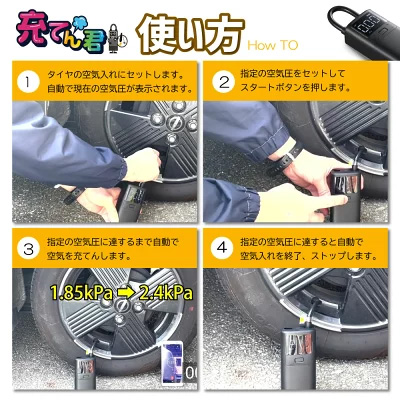 充てん君 使い方 How TO

1 タイヤの空気入れにセットします。自動で現在の空気圧が表示されます。

2 指定の空気圧をセットしてスタートボタンを押します。

3 指定の空気圧に達するまで自動で空気を充てんします。

1.85kPa ➡ 2.4kPa

4 指定の空気圧に達すると自動で空気入れを終了、ストップします。