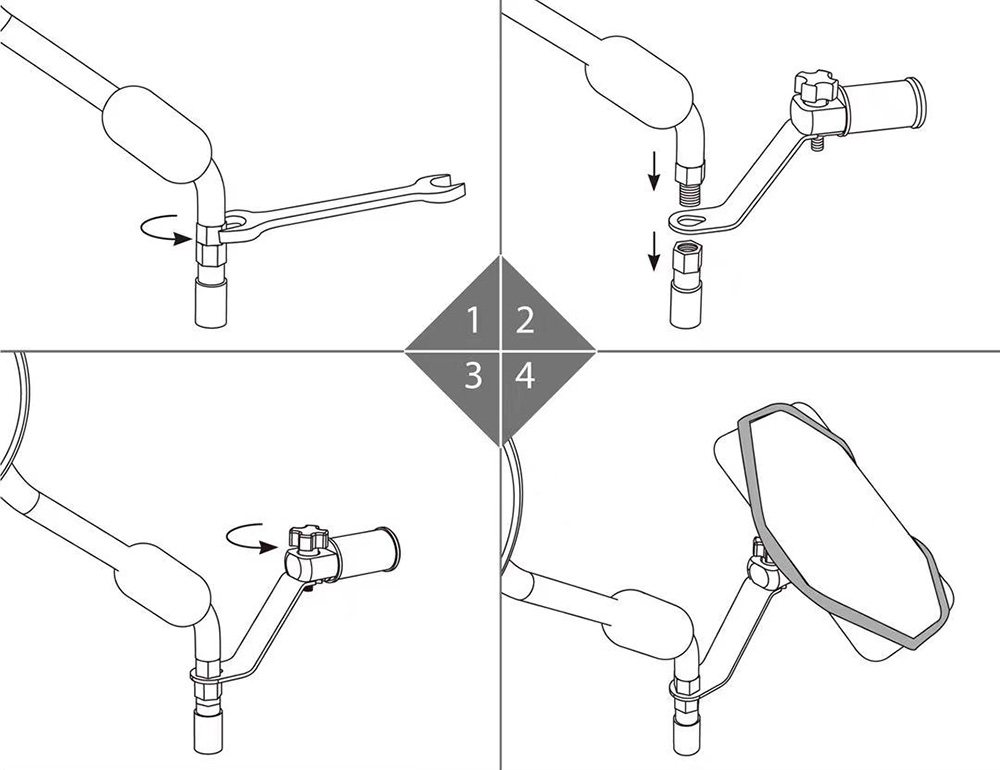 1 2
3 4