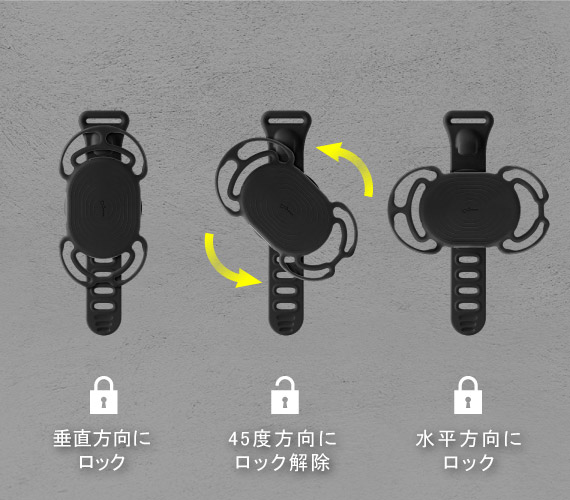 垂直方向に
ロック

45度方向に
ロック解除

水平方向に
ロック