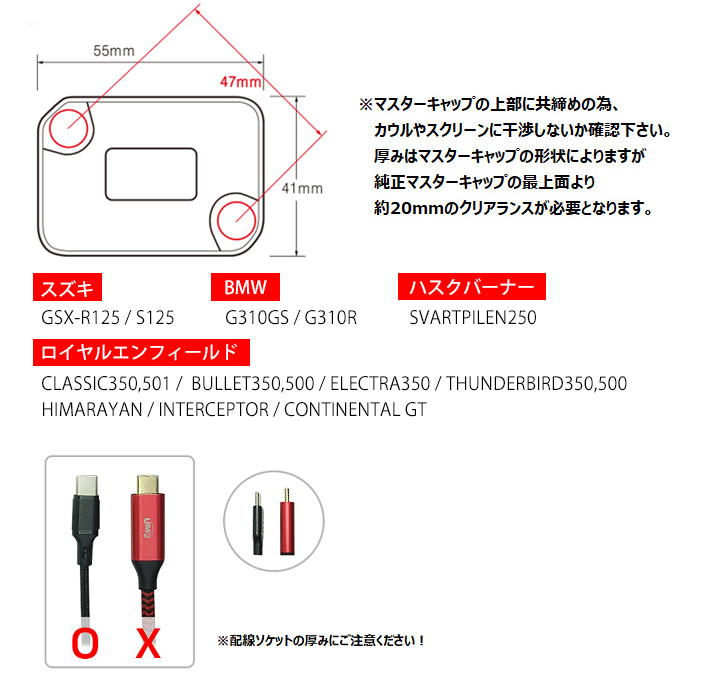 55mm

47mm

41mm

※マスターキャップの上部に共締めの為、
カウルやスクリーンに干渉しないか確認下さい。
厚みはマスターキャップの形状によりますが
純正マスターキャップの最上面より
約20mmのクリアランスが必要となります。

スズキ
GSX-R125 / S125

BMW
G310GS / G310R

ハスクバーナー
SVARTPILEN250

ロイヤルエンフィールド
CLASSIC350,501 / BULLET350,500 / ELECTRA350 / THUNDERBIRD350,500
HIMARAYAN / INTERCEPTOR / CONTINENTAL GT

UM2

O X

※配線ソケットの厚みにご注意ください！