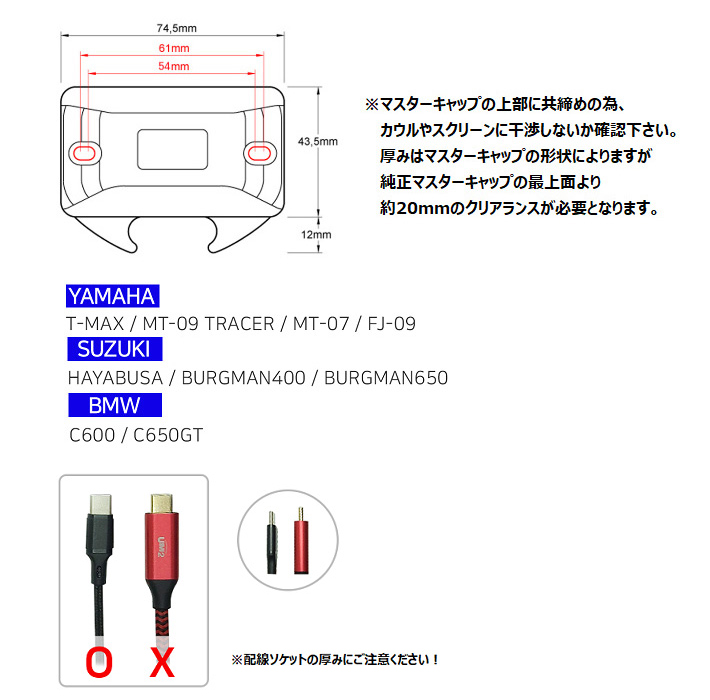 74,5mm
61mm
54mm
43,5mm
12mm

※マスターキャップの上部に共締めの為、
カウルやスクリーンに干渉しないか確認下さい。
厚みはマスターキャップの形状によりますが
純正マスターキャップの最上面より
約20mmのクリアランスが必要となります。

YAMAHA
T-MAX / MT-09 TRACER / MT-07 / FJ-09
SUZUKI
HAYABUSA / BURGMAN400 / BURGMAN650
BMW
C600 / C650GT

UM2
O X

※配線ソケットの厚みにご注意ください！